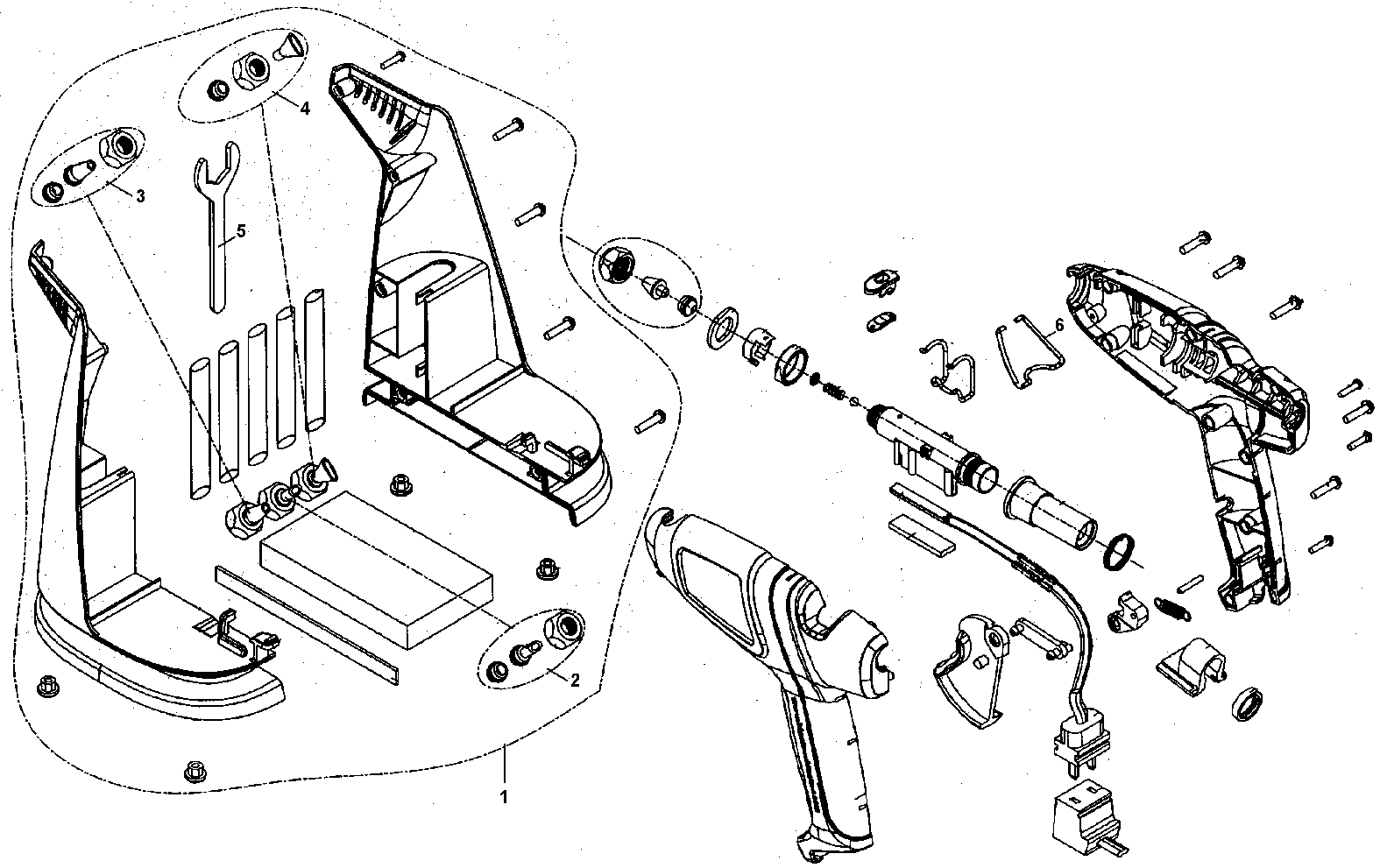 4
3
5
6
2
1